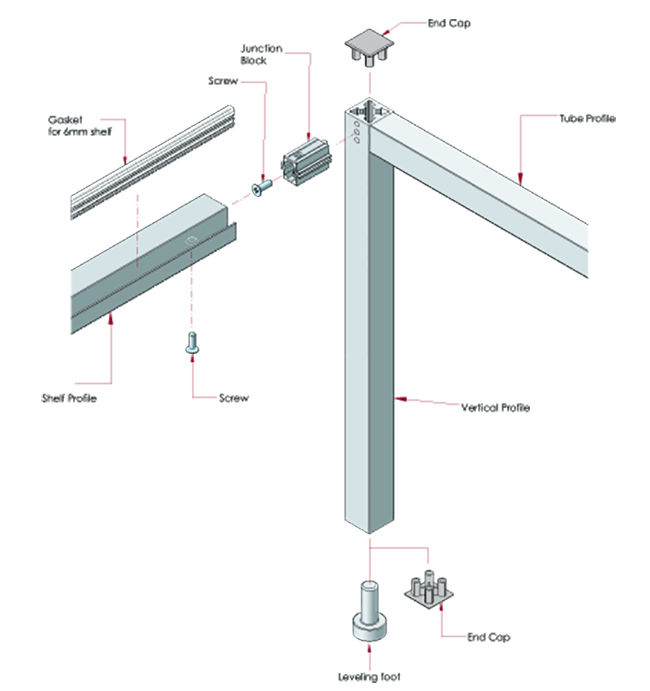 End Cap

Junction Block

Screw

Gasket for 6mm shelf

Tube Profile

Shelf Profile

Screw

Vertical Profile

End Cap

Leveling foot